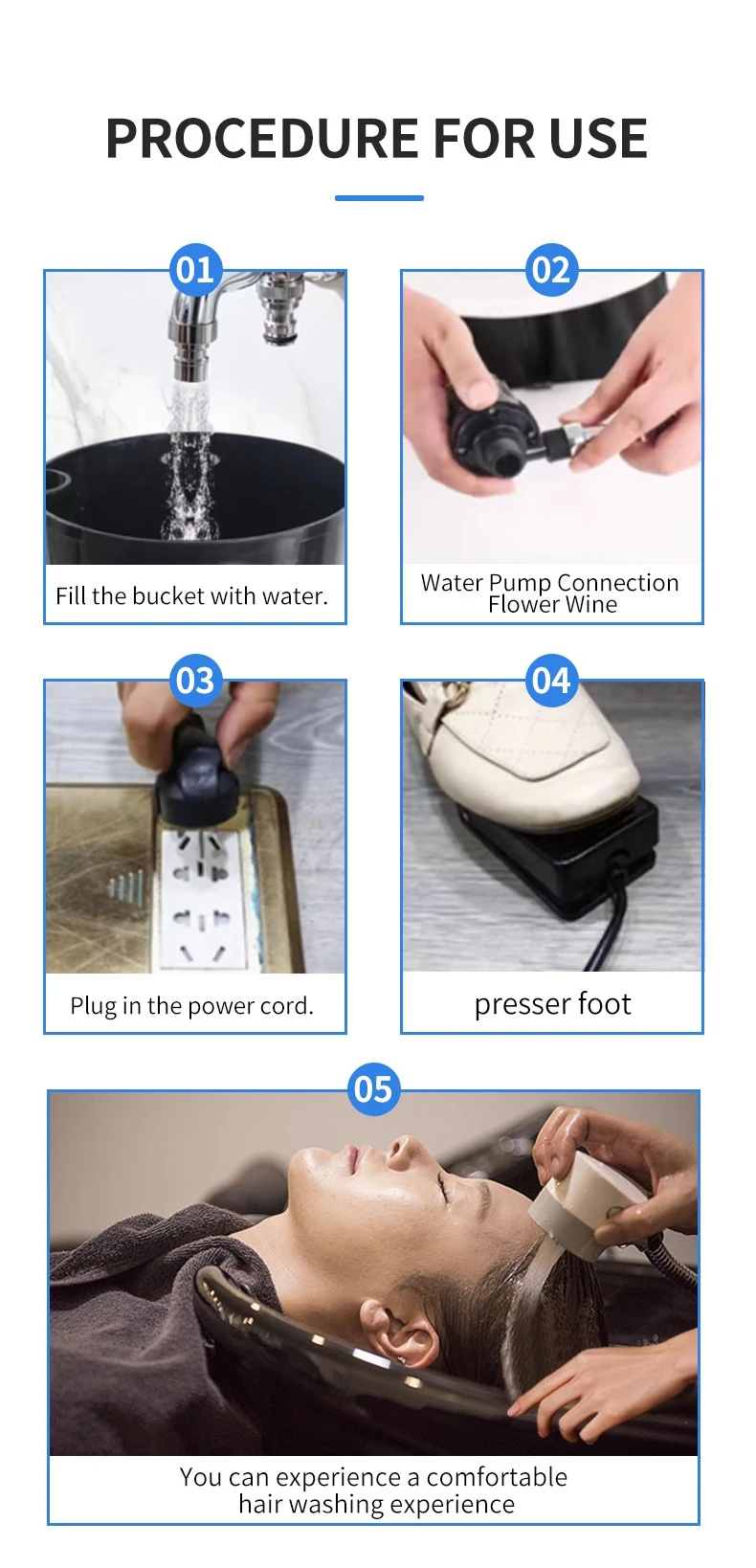 PROCEDURE FOR USE

01

Fill the bucket with water.

02

Water Pump Connection Flower Wine

03

Plug in the power cord.

04

presser foot

05

You can experience a comfortable hair washing experience